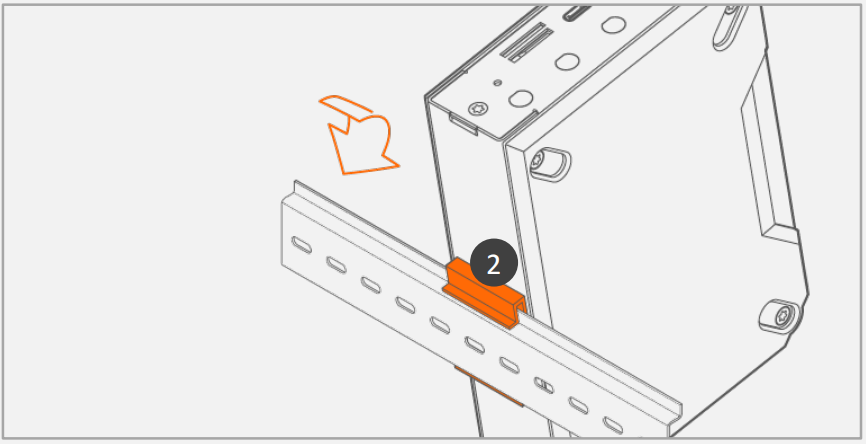 2