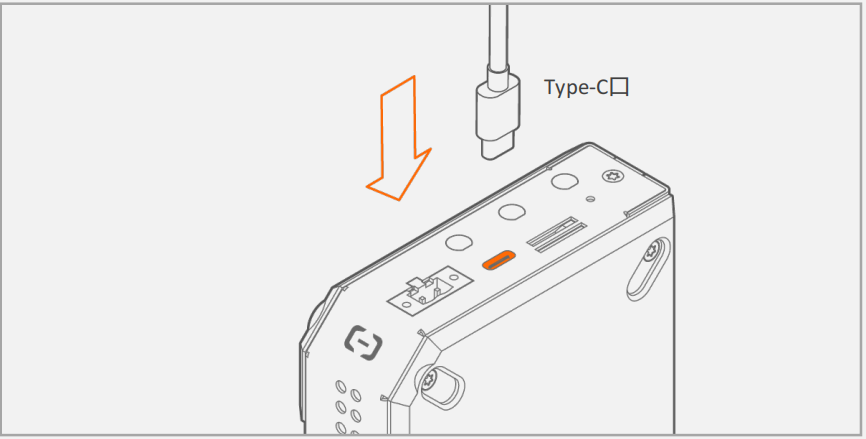 Type-C口